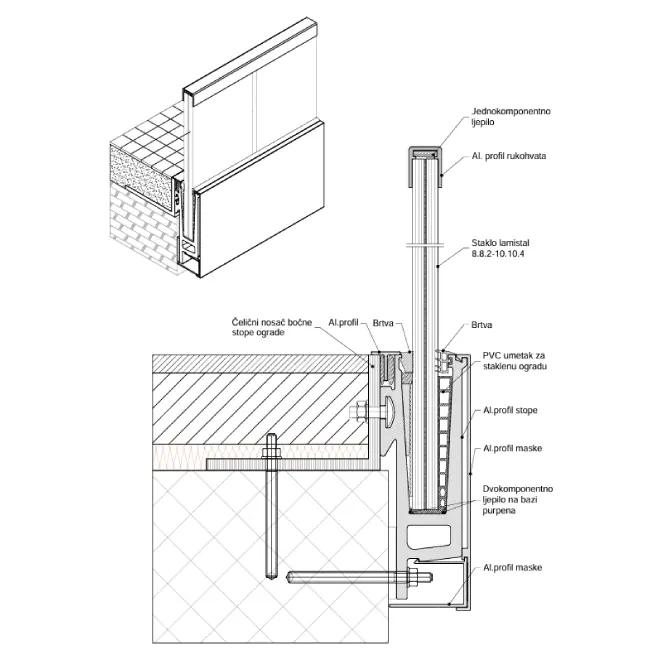 Jednokomponentno ljepilo

Al. profil rukohvata

Staklo lamistal 8.8.2-10.10.4

Čelični nosač bočne stope ograde

Al.profil

Brtva

Brtva

PVC umetak za staklenu ogradu

Al.profil stope

Al.profil maske

Dvokomponentno ljepilo na bazi purpena

Al.profil maske